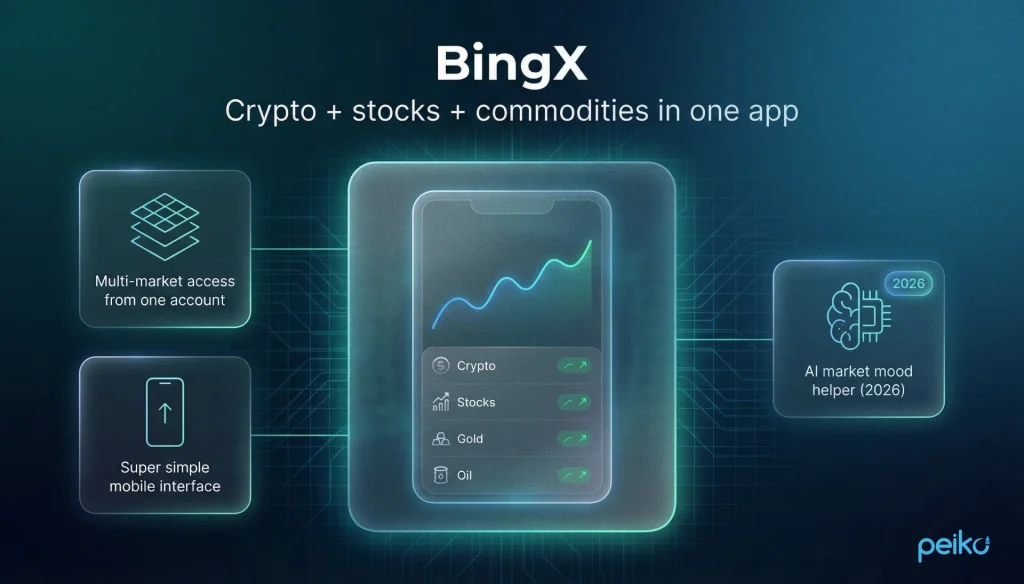 BingX

Crypto + stocks + commodities in one app

Multi-market access from one account

Super simple mobile interface

Crypto

Stocks

Gold

Oil

2026

AI market mood helper (2026)

peiko