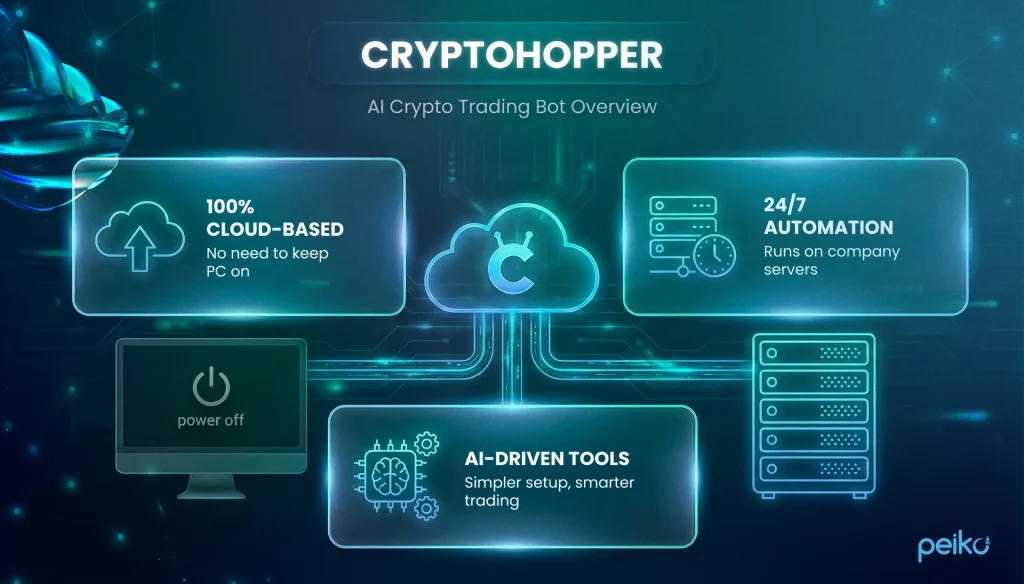 CRYPTOHOPPER

AI Crypto Trading Bot Overview

100% CLOUD-BASED
No need to keep PC on

C

24/7 AUTOMATION
Runs on company servers

power off

AI-DRIVEN TOOLS
Simpler setup, smarter trading

peiko