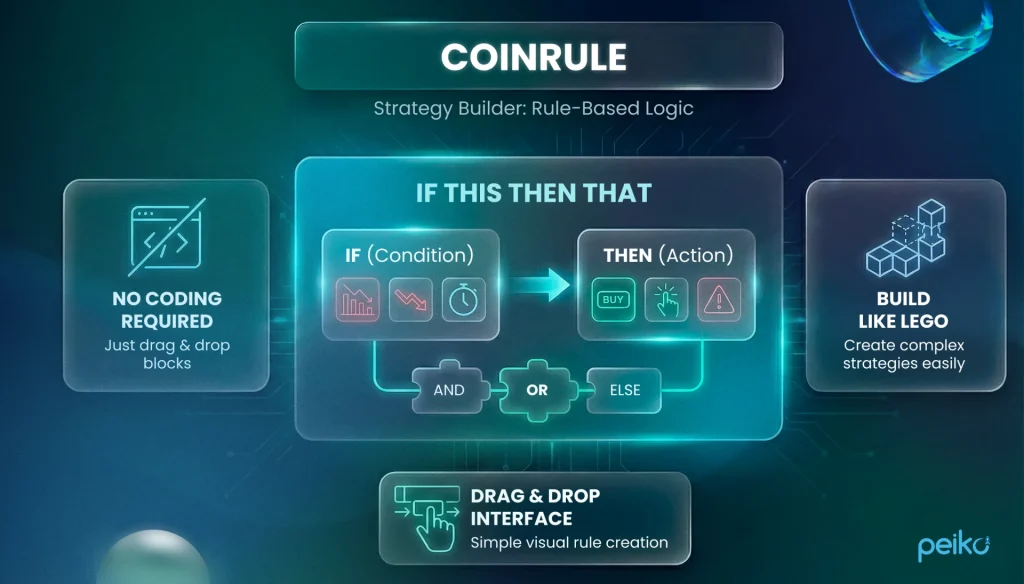 COINRULE

Strategy Builder: Rule-Based Logic

NO CODING REQUIRED
Just drag & drop blocks

IF THIS THEN THAT

IF (Condition)

THEN (Action)

BUY

AND

OR

ELSE

BUILD LIKE LEGO
Create complex strategies easily

DRAG & DROP INTERFACE
Simple visual rule creation

peiko