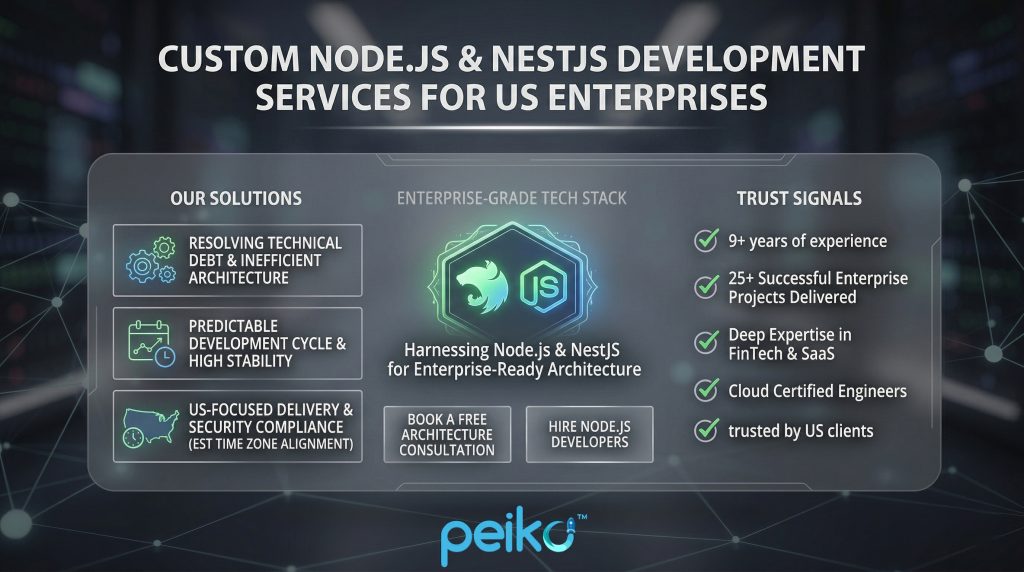 CUSTOM NODE.JS & NESTJS DEVELOPMENT SERVICES FOR US ENTERPRISES

OUR SOLUTIONS

RESOLVING TECHNICAL DEBT & INEFFICIENT ARCHITECTURE

PREDICTABLE DEVELOPMENT CYCLE & HIGH STABILITY

US-FOCUSED DELIVERY & SECURITY COMPLIANCE (EST TIME ZONE ALIGNMENT)

ENTERPRISE-GRADE TECH STACK

JS

Harnessing Node.js & NestJS for Enterprise-Ready Architecture

BOOK A FREE ARCHITECTURE CONSULTATION

HIRE NODE.JS DEVELOPERS

TRUST SIGNALS

9+ years of experience

25+ Successful Enterprise Projects Delivered

Deep Expertise in FinTech & SaaS

Cloud Certified Engineers

trusted by US clients

peiko™